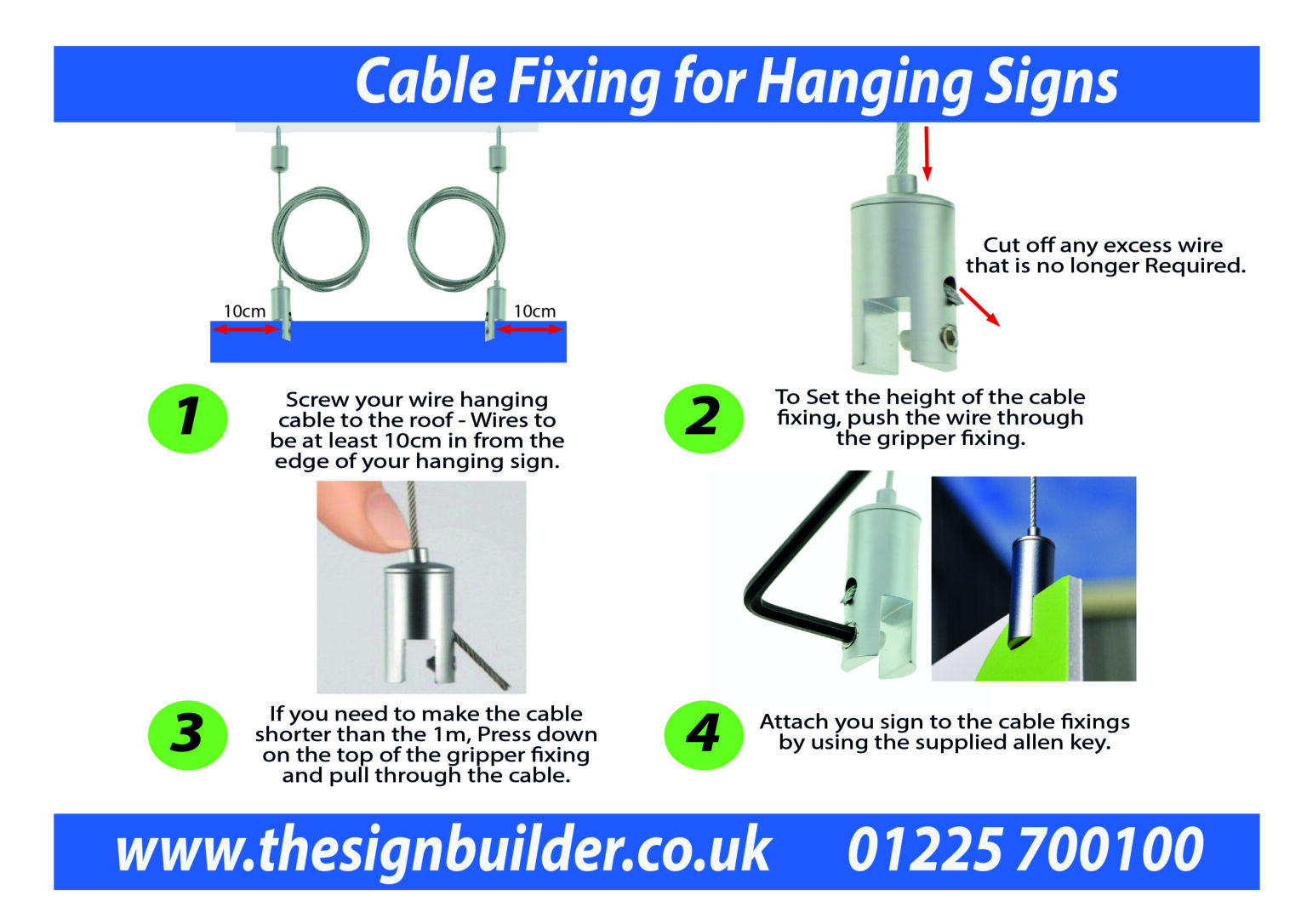 Cable Fixing for Hanging Signs

10cm

10cm

Cut off any excess wire that is no longer Required.

1

Screw your wire hanging cable to the roof - Wires to be at least 10cm in from the edge of your hanging sign.

2

To Set the height of the cable fixing, push the wire through the gripper fixing.

3

If you need to make the cable shorter than the 1m, Press down on the top of the gripper fixing and pull through the cable.

4

Attach you sign to the cable fixings by using the supplied allen key.

www.thesignbuilder.co.uk 01225 700100