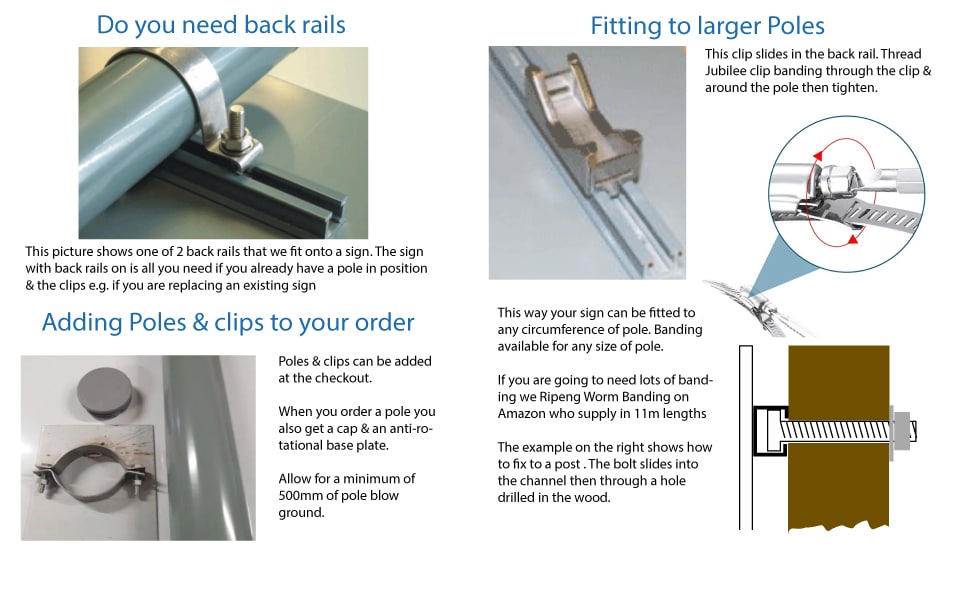 Do you need back rails

This picture shows one of 2 back rails that we fit onto a sign. The sign with back rails on is all you need if you already have a pole in position & the clips e.g. if you are replacing an existing sign

Adding Poles & clips to your order

Poles & clips can be added at the checkout.

When you order a pole you also get a cap & an anti-rotational base plate.

Allow for a minimum of 500mm of pole blow ground.

Fitting to larger Poles

This clip slides in the back rail. Thread Jubilee clip banding through the clip & around the pole then tighten.

This way your sign can be fitted to any circumference of pole. Banding available for any size of pole.

If you are going to need lots of banding we Ripeng Worm Banding on Amazon who supply in 11m lengths

The example on the right shows how to fix to a post . The bolt slides into the channel then through a hole drilled in the wood.