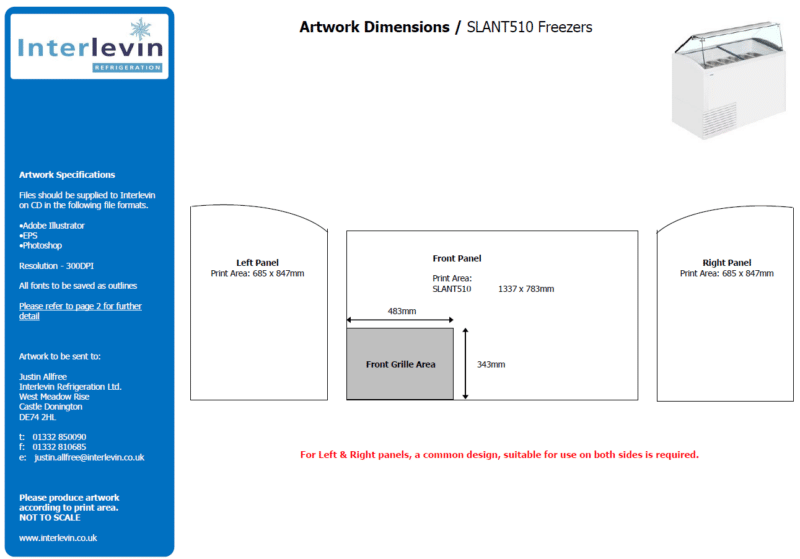 Interlevin
REFRIGERATION

Artwork Specifications

Files should be supplied to Interlevin on CD in the following file formats.

•Adobe Illustrator
•EPS
•Photoshop

Resolution - 300DPI

All fonts to be saved as outlines

Please refer to page 2 for further detail

Artwork to be sent to:

Justin Allfree
Interlevin Refrigeration Ltd.
West Meadow Rise
Castle Donington
DE74 2HL

t: 01332 850090
f: 01332 810685
e: justin.allfree@interlevin.co.uk

Please produce artwork according to print area.
NOT TO SCALE

www.interlevin.co.uk

Artwork Dimensions / SLANT510 Freezers

Left Panel
Print Area: 685 x 847mm

Front Panel

Print Area:
SLANT510 1337 x 783mm

483mm

Front Grille Area

343mm

Right Panel
Print Area: 685 x 847mm

For Left & Right panels, a common design, suitable for use on both sides is required.